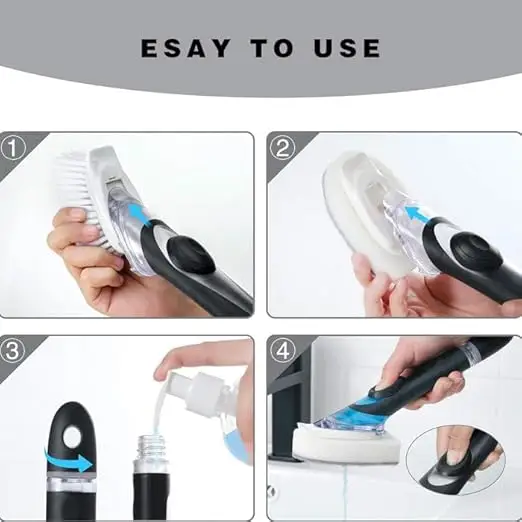 ESAY TO USE

①

②

③

④